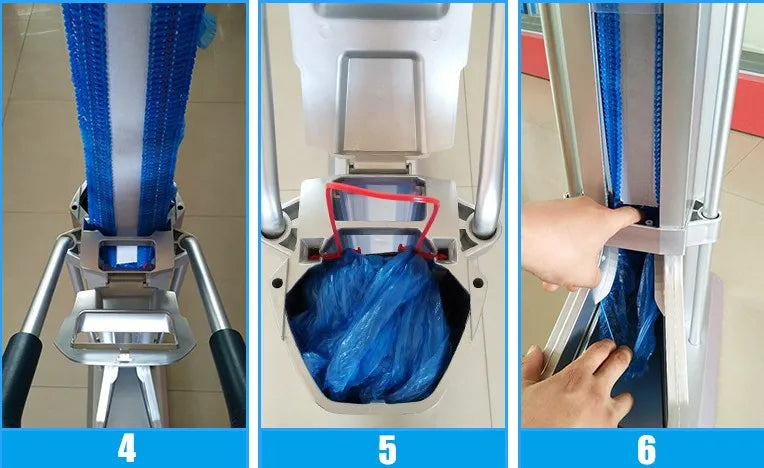 4

5

6